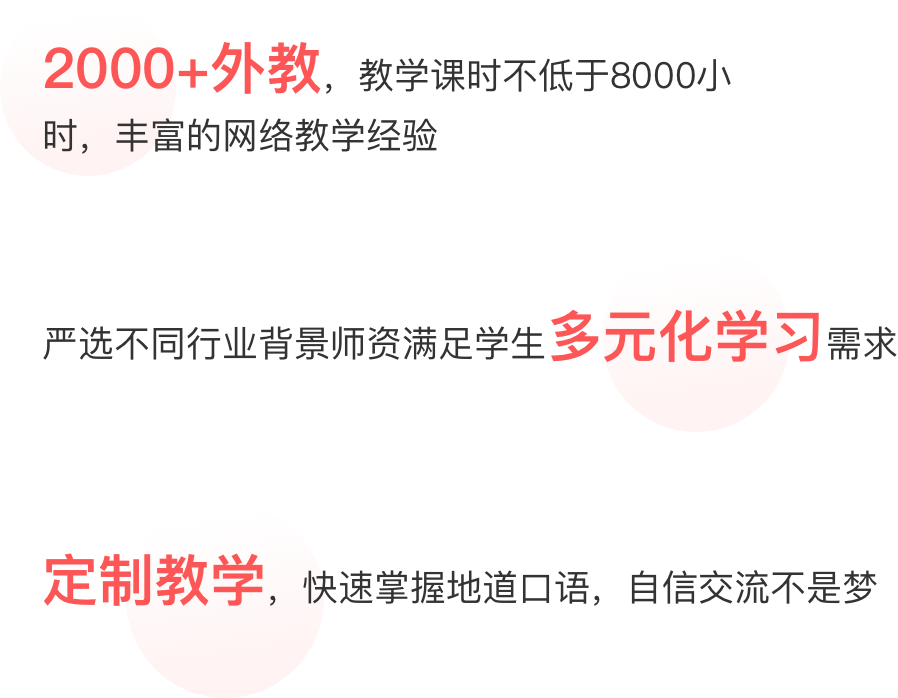 2000+外教，教学课时不低于8000小时，丰富的网络教学经验

严选不同行业背景师资满足学生多元化学习需求

定制教学，快速掌握地道口语，自信交流不是梦